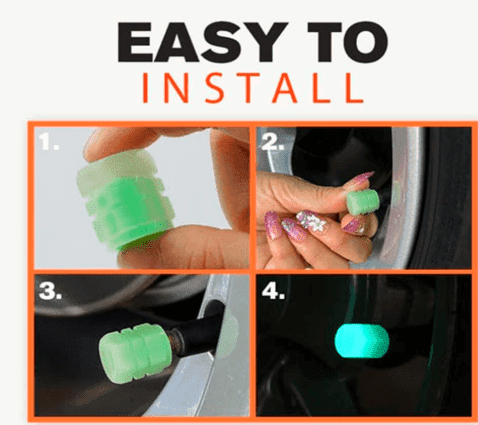 EASY TO
INSTALL

1.

2.

3.

4.