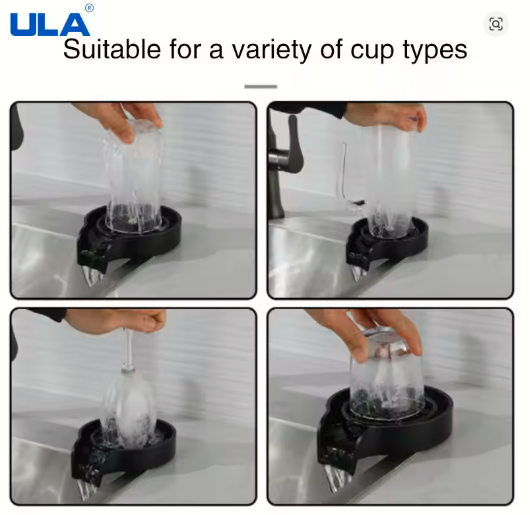 ULA®

Suitable for a variety of cup types