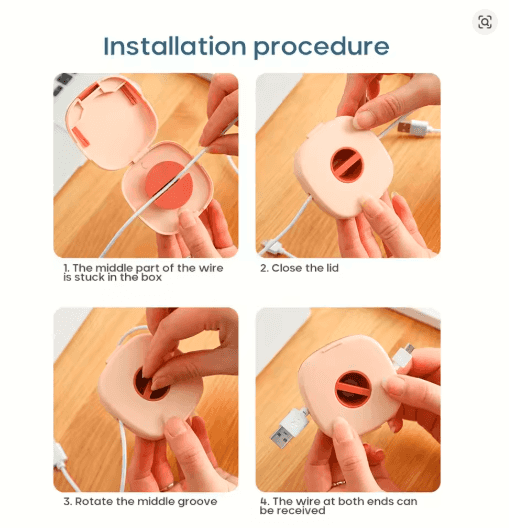 Installation procedure

1. The middle part of the wire is stuck in the box

2. Close the lid

3. Rotate the middle groove

4. The wire at both ends can be received