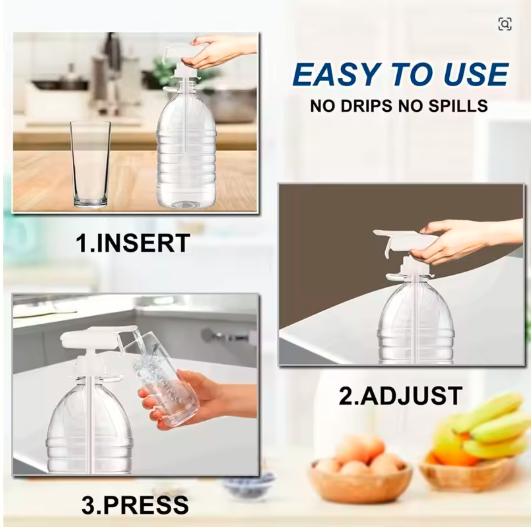 EASY TO USE
NO DRIPS NO SPILLS

1.INSERT

2.ADJUST

3.PRESS