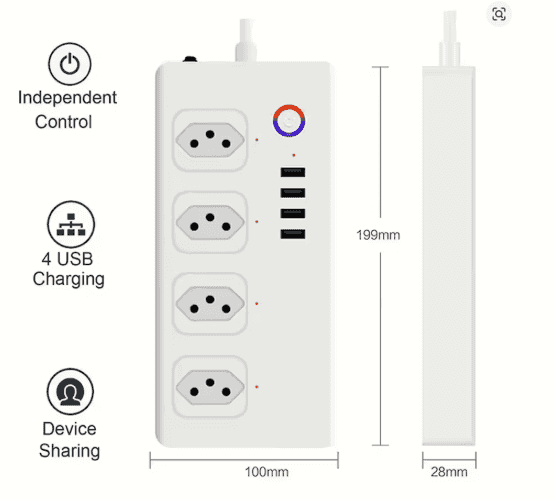 Independent Control

4 USB Charging

Device Sharing

199mm

100mm

28mm