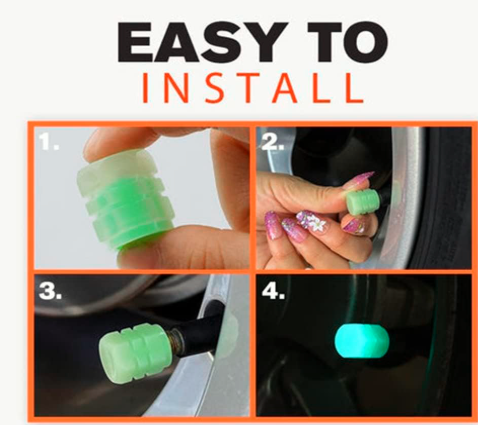 EASY TO
INSTALL

1.

2.

3.

4.