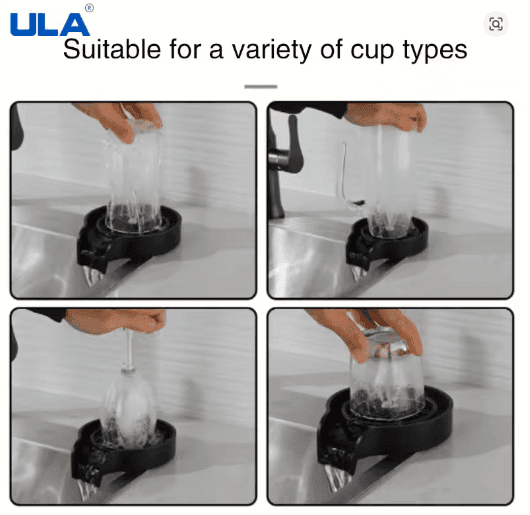 ULA®
Suitable for a variety of cup types